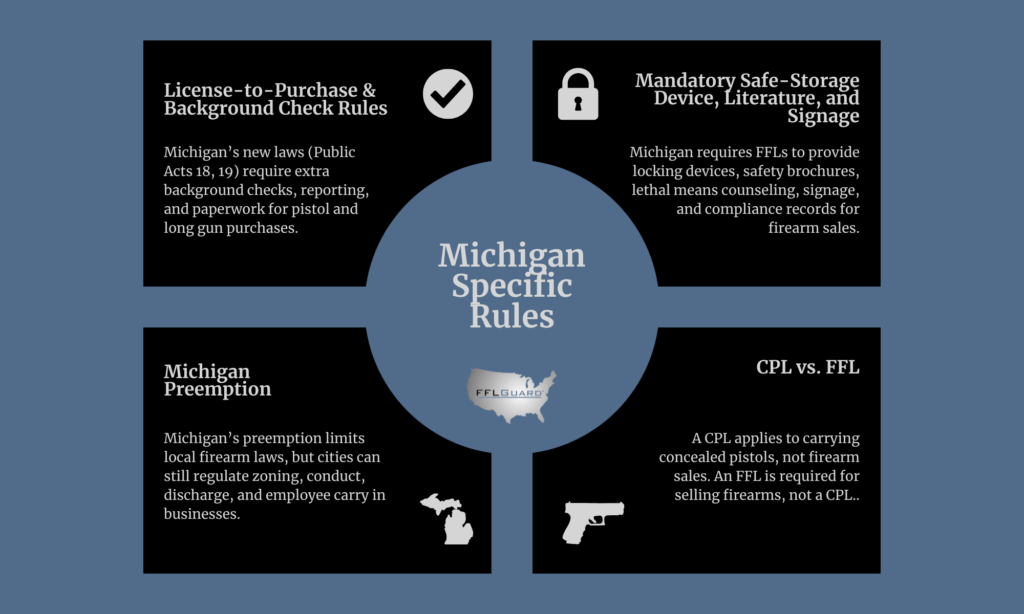 License-to-Purchase & Background Check Rules

Michigan's new laws (Public Acts 18, 19) require extra background checks, reporting, and paperwork for pistol and long gun purchases.

Mandatory Safe-Storage Device, Literature, and Signage

Michigan requires FFLs to provide locking devices, safety brochures, lethal means counseling, signage, and compliance records for firearm sales.

Michigan Specific Rules

FFLGUARD

Michigan Preemption

Michigan's preemption limits local firearm laws, but cities can still regulate zoning, conduct, discharge, and employee carry in businesses.

CPL vs. FFL

A CPL applies to carrying concealed pistols, not firearm sales. An FFL is required for selling firearms, not a CPL..