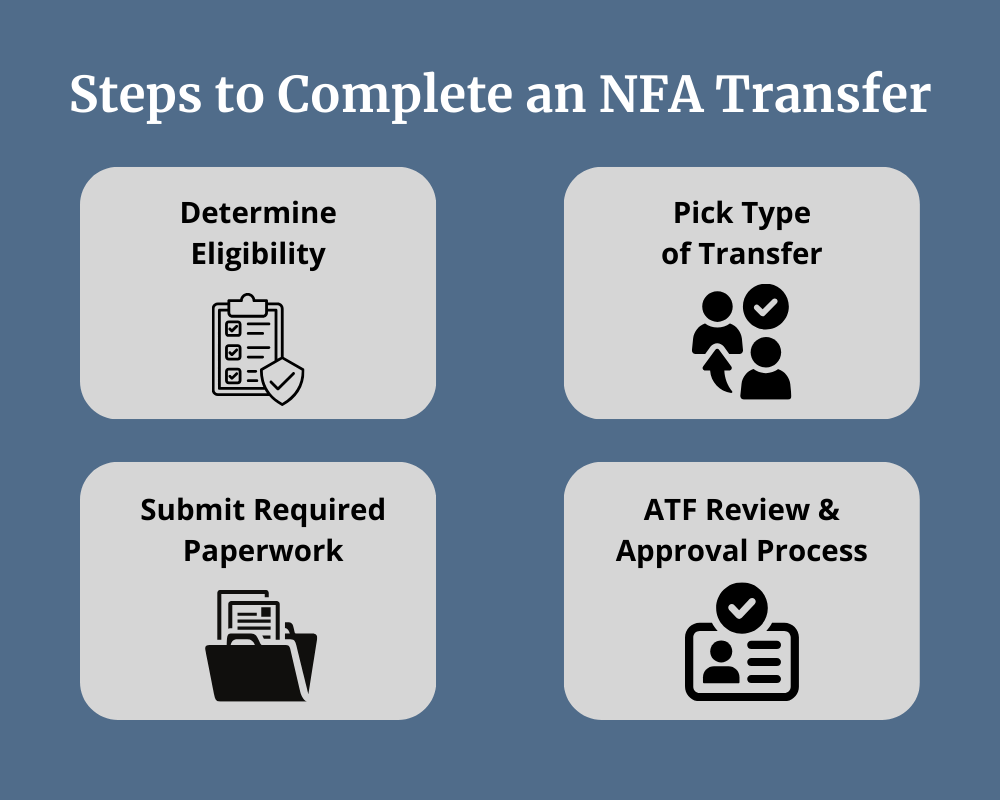 Steps to Complete an NFA Transfer

Determine Eligibility

Pick Type of Transfer

Submit Required Paperwork

ATF Review & Approval Process